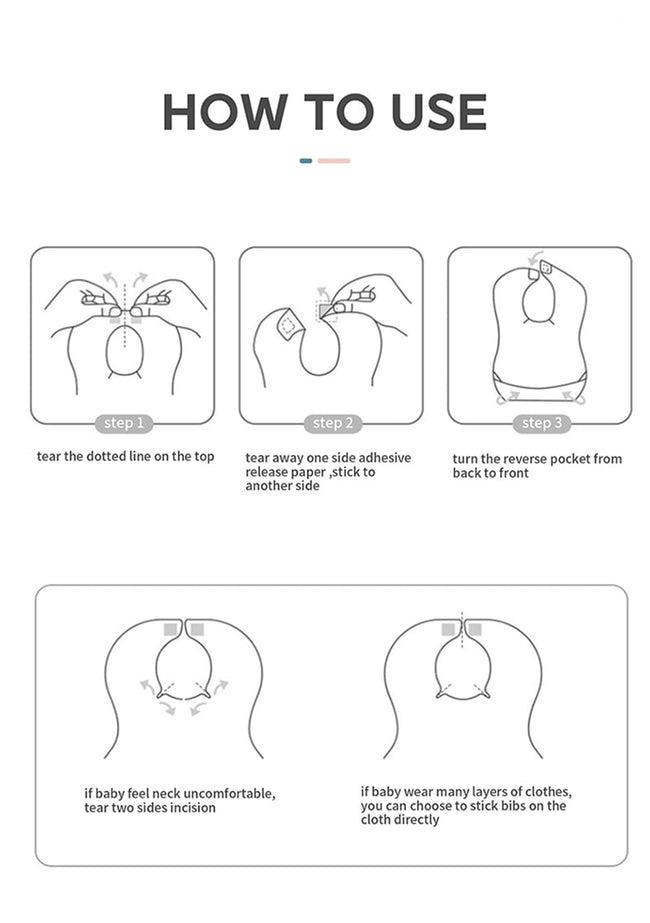 HOW TO USE

step 1

tear the dotted line on the top

step 2

tear away one side adhesive release paper ,stick to another side

step 3

turn the reverse pocket from back to front

if baby feel neck uncomfortable, tear two sides incision

if baby wear many layers of clothes, you can choose to stick bibs on the cloth directly